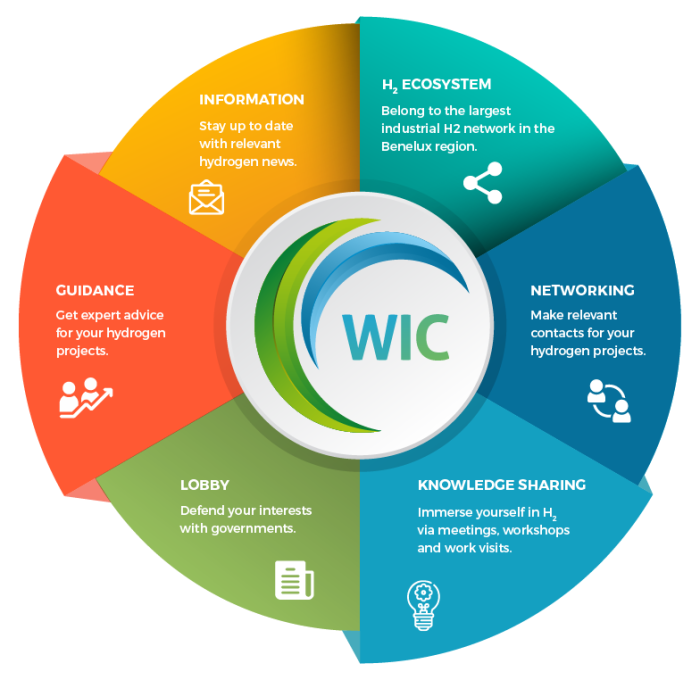 INFORMATION
Stay up to date with relevant hydrogen news.

$H_2$ ECOSYSTEM
Belong to the largest industrial H2 network in the Benelux region.

GUIDANCE
Get expert advice for your hydrogen projects.

WIC

NETWORKING
Make relevant contacts for your hydrogen projects.

LOBBY
Defend your interests with governments.

KNOWLEDGE SHARING
Immerse yourself in $H_2$ via meetings, workshops and work visits.